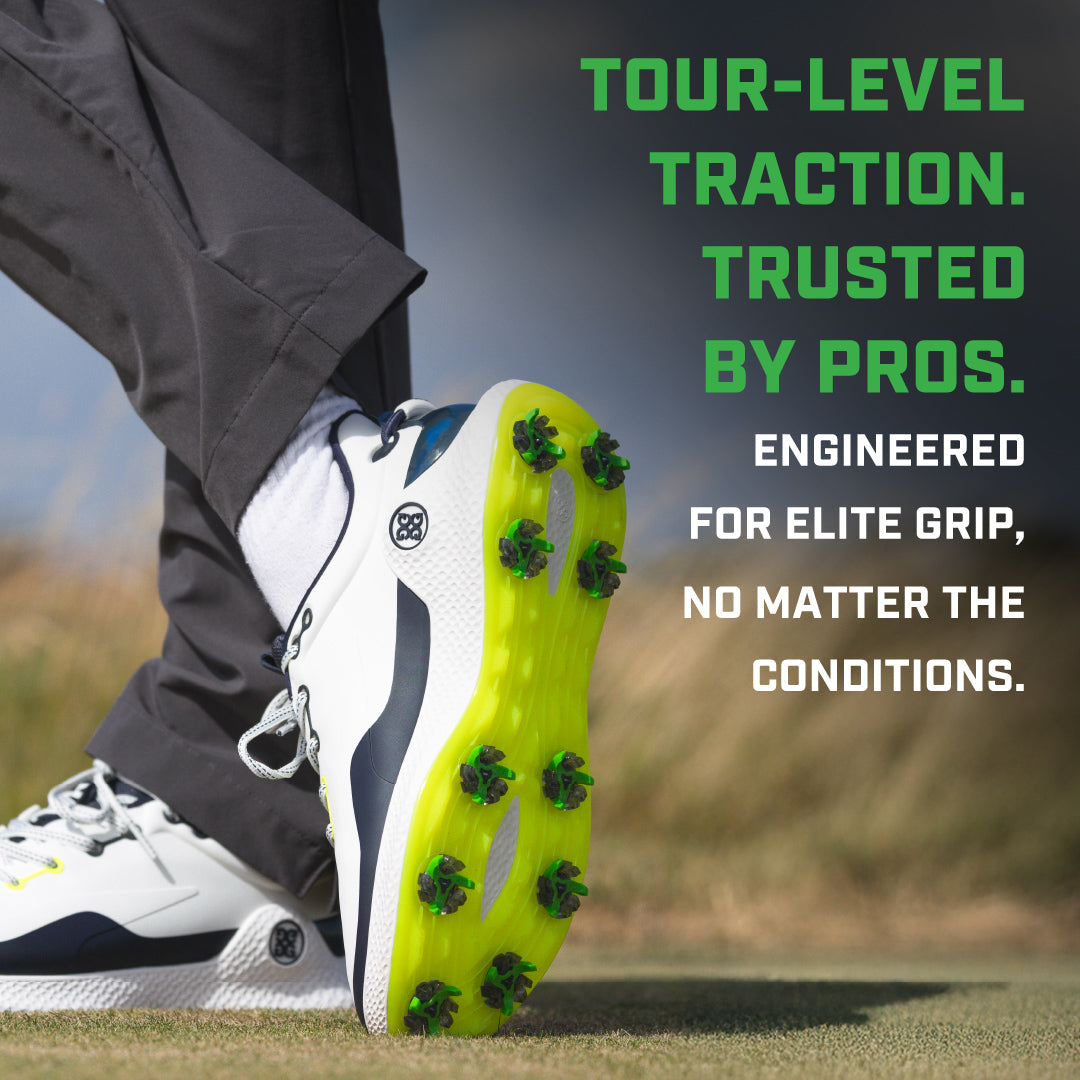 TOUR-LEVEL TRACTION. TRUSTED BY PROS.

ENGINEERED FOR ELITE GRIP, NO MATTER THE CONDITIONS.