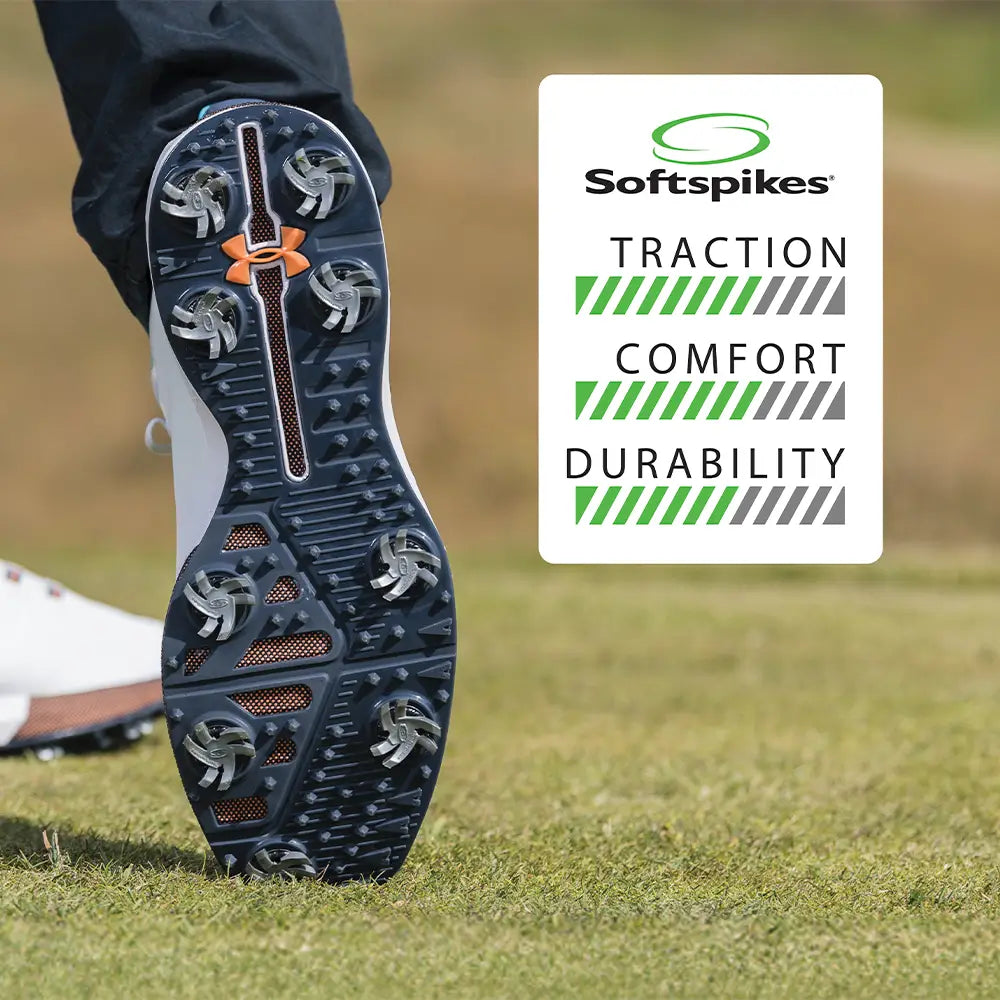 Softspikes®

TRACTION

COMFORT

DURABILITY