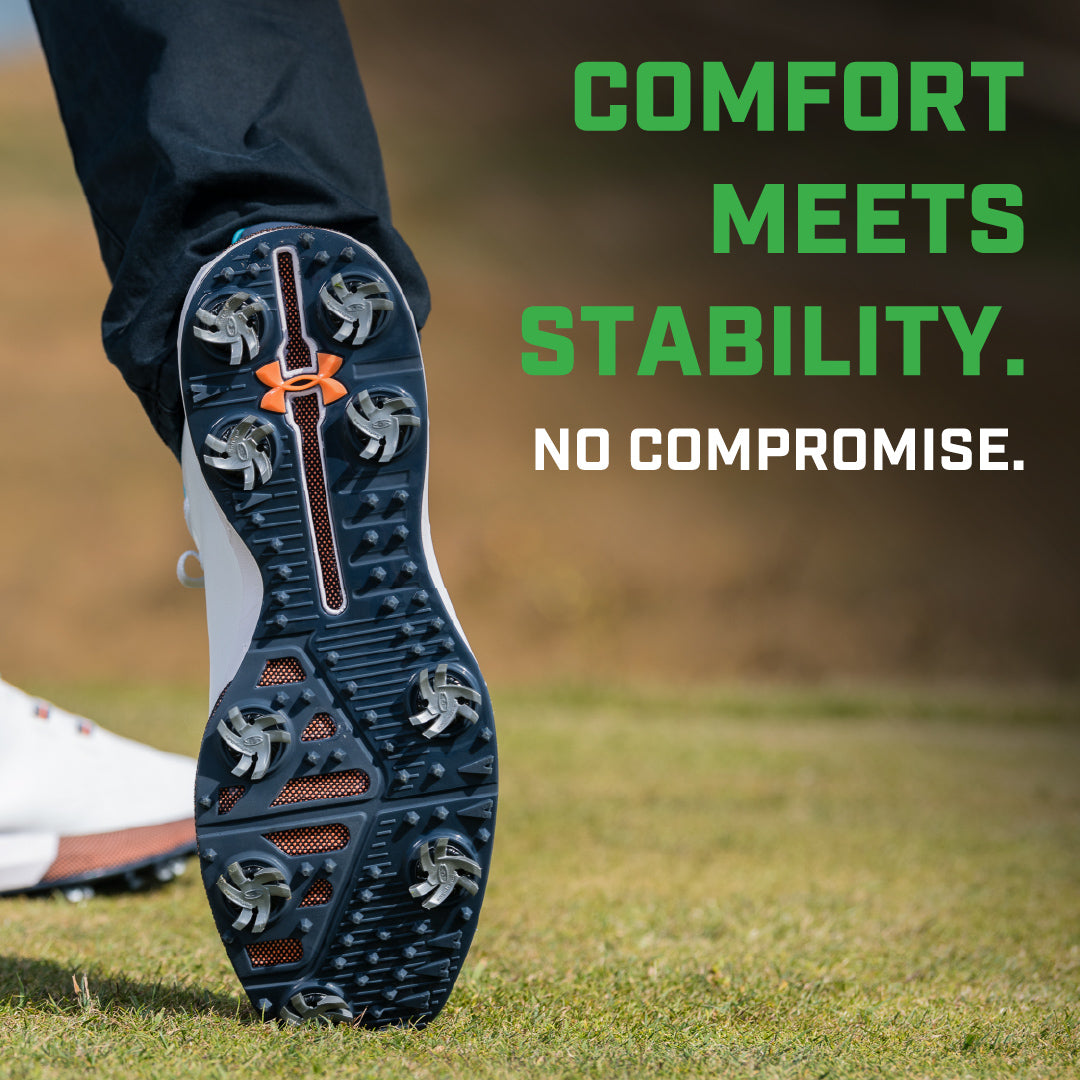 COMFORT MEETS STABILITY.

NO COMPROMISE.