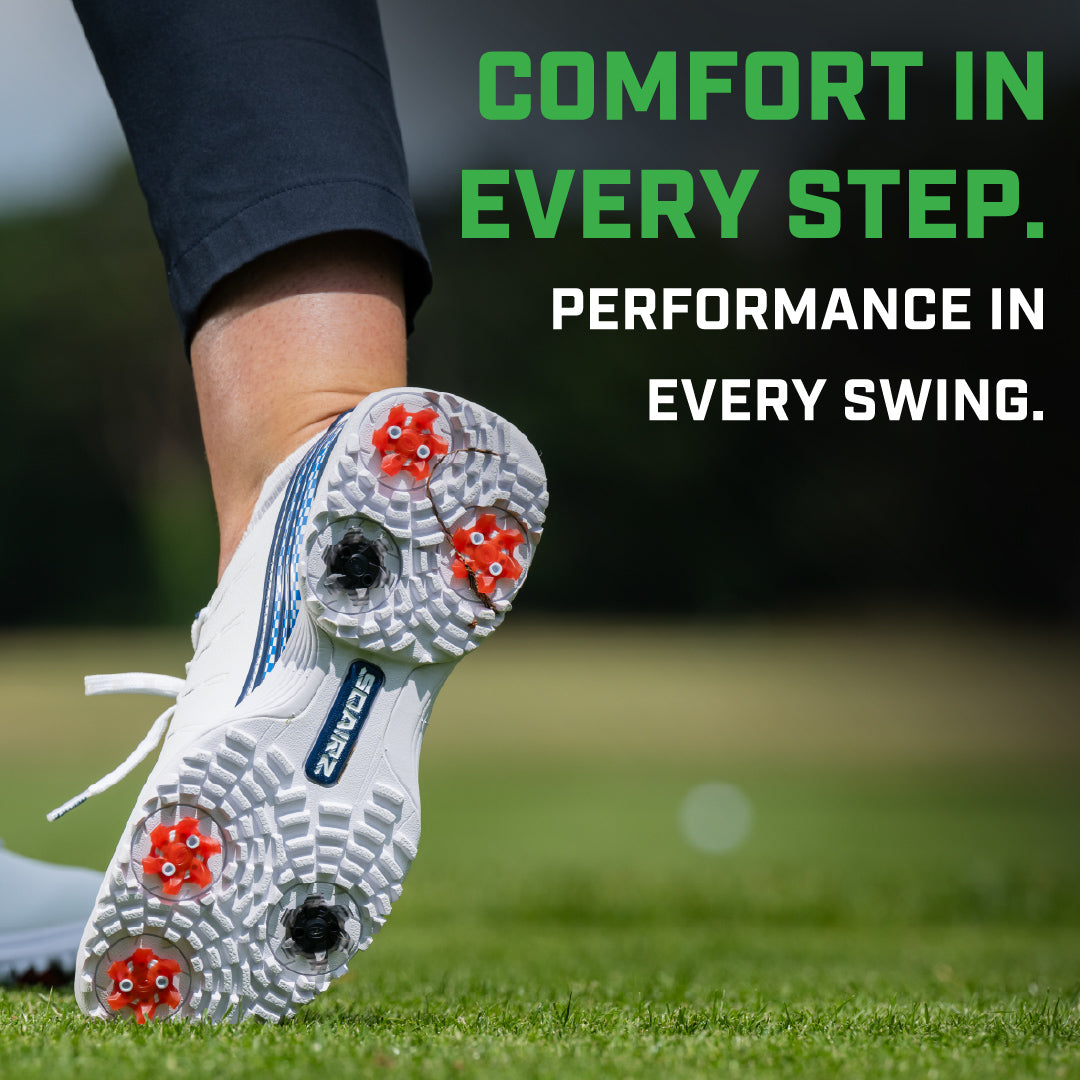 COMFORT IN EVERY STEP.

PERFORMANCE IN EVERY SWING.

SQAIRZ